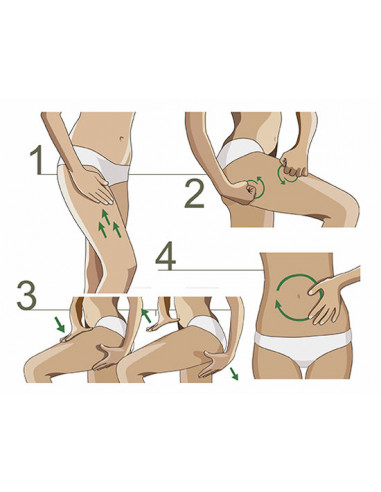 1

2

4

3